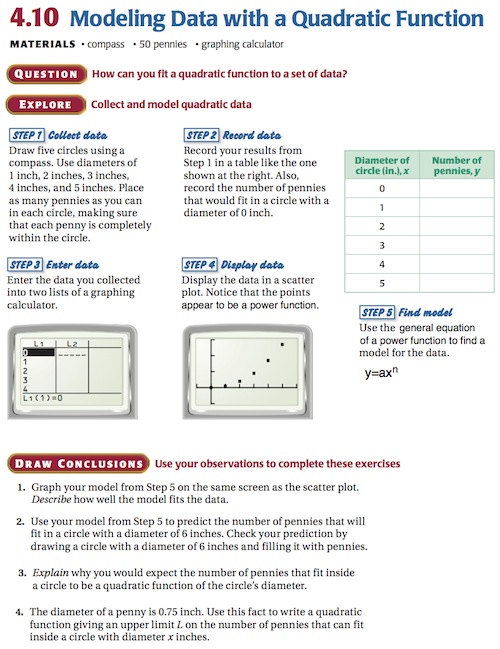 4.10 Modeling Data with a Quadratic Function

MATERIALS • compass • 50 pennies • graphing calculator

QUESTION How can you fit a quadratic function to a set of data?

EXPLORE Collect and model quadratic data

STEP 1 Collect data
Draw five circles using a compass. Use diameters of 1 inch, 2 inches, 3 inches, 4 inches, and 5 inches. Place as many pennies as you can in each circle, making sure that each penny is completely within the circle.

STEP 2 Record data
Record your results from Step 1 in a table like the one shown at the right. Also, record the number of pennies that would fit in a circle with a diameter of 0 inch.

| Diameter of circle (in.), $x$ | Number of pennies, $y$ |
|---|---|
| 0 | |
| 1 | |
| 2 | |
| 3 | |
| 4 | |
| 5 | |

STEP 3 Enter data
Enter the data you collected into two lists of a graphing calculator.

L1 L2
0 -----
1
2
3
4
L1(1)=0

STEP 4 Display data
Display the data in a scatter plot. Notice that the points appear to be a power function.

STEP 5 Find model
Use the general equation of a power function to find a model for the data.

$y=ax^n$

DRAW CONCLUSIONS Use your observations to complete these exercises

1. Graph your model from Step 5 on the same screen as the scatter plot. Describe how well the model fits the data.

2. Use your model from Step 5 to predict the number of pennies that will fit in a circle with a diameter of 6 inches. Check your prediction by drawing a circle with a diameter of 6 inches and filling it with pennies.

3. Explain why you would expect the number of pennies that fit inside a circle to be a quadratic function of the circle's diameter.

4. The diameter of a penny is 0.75 inch. Use this fact to write a quadratic function giving an upper limit $L$ on the number of pennies that can fit inside a circle with diameter $x$ inches.