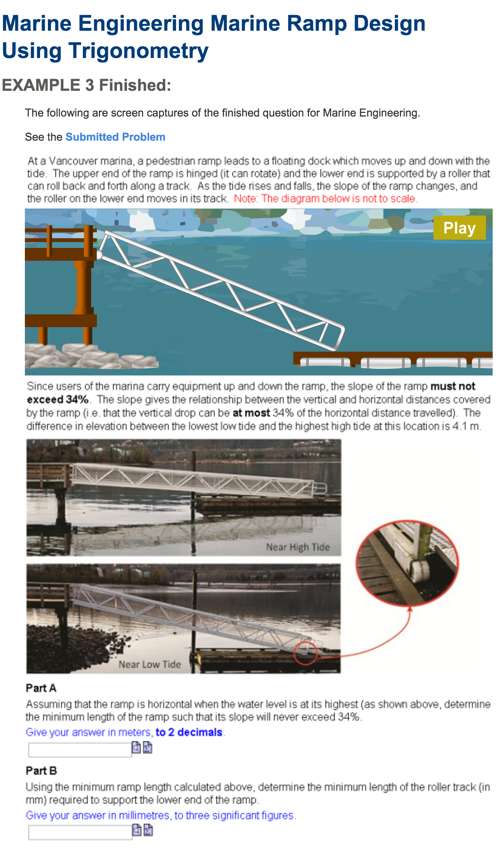 Marine Engineering Marine Ramp Design Using Trigonometry

EXAMPLE 3 Finished:

The following are screen captures of the finished question for Marine Engineering.

See the Submitted Problem

At a Vancouver marina, a pedestrian ramp leads to a floating dock which moves up and down with the tide. The upper end of the ramp is hinged (it can rotate) and the lower end is supported by a roller that can roll back and forth along a track. As the tide rises and falls, the slope of the ramp changes, and the roller on the lower end moves in its track. Note: The diagram below is not to scale.

Play

Since users of the marina carry equipment up and down the ramp, the slope of the ramp must not exceed 34%. The slope gives the relationship between the vertical and horizontal distances covered by the ramp (i.e. that the vertical drop can be at most 34% of the horizontal distance travelled). The difference in elevation between the lowest low tide and the highest high tide at this location is 4.1 m.

Near High Tide

Near Low Tide

Part A

Assuming that the ramp is horizontal when the water level is at its highest (as shown above, determine the minimum length of the ramp such that its slope will never exceed 34%.

Give your answer in meters, to 2 decimals.

Part B

Using the minimum ramp length calculated above, determine the minimum length of the roller track (in mm) required to support the lower end of the ramp.

Give your answer in millimetres, to three significant figures.